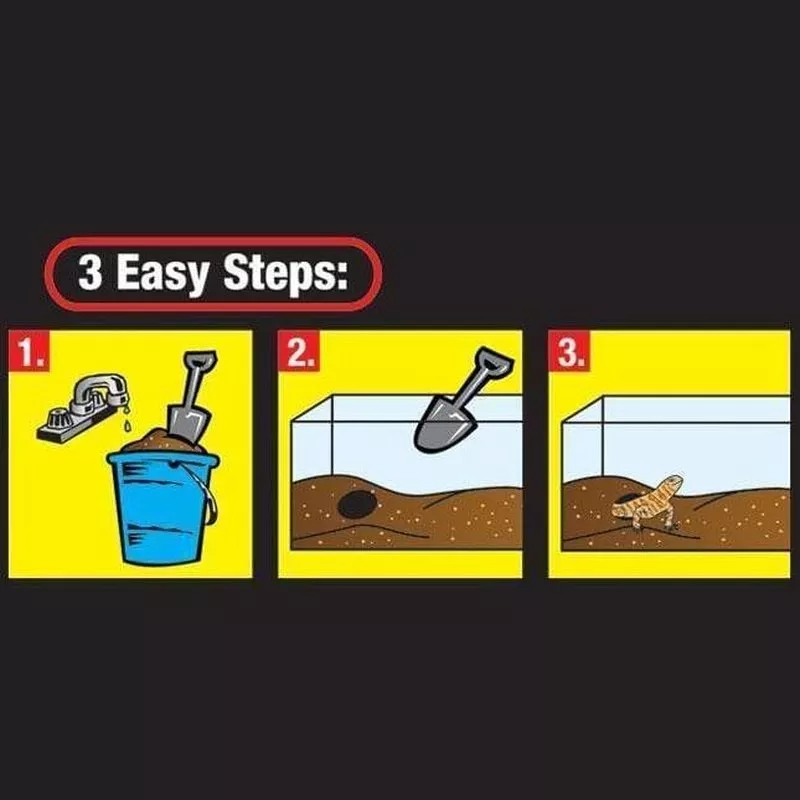 3 Easy Steps:

1.

2.

3.